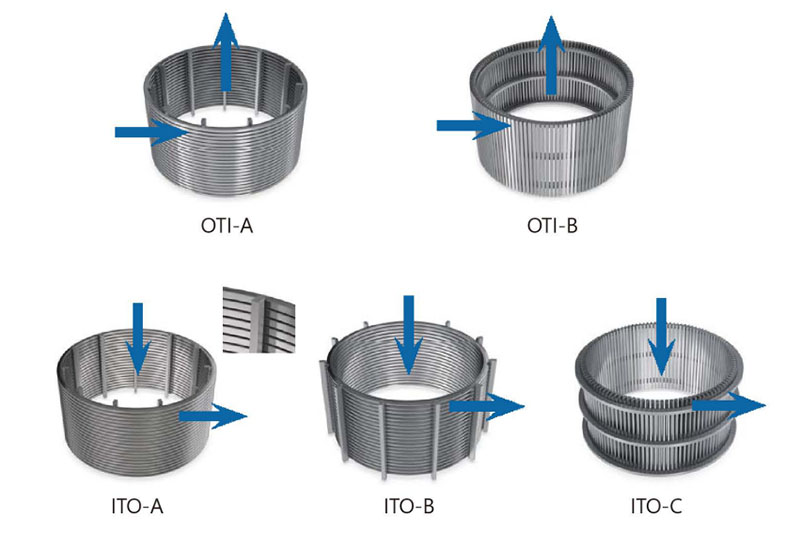 OTI-A

OTI-B

ITO-A

ITO-B

ITO-C